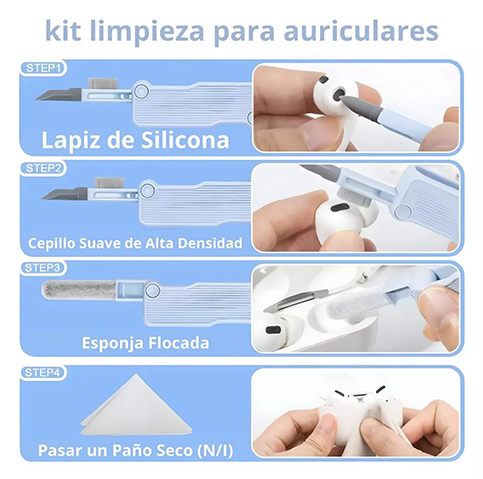 kit limpieza para auriculares

STEP1

Lapiz de Silicona

STEP2

Cepillo Suave de Alta Densidad

STEP3

Esponja Flocada

STEP4

Pasar un Paño Seco (N/I)